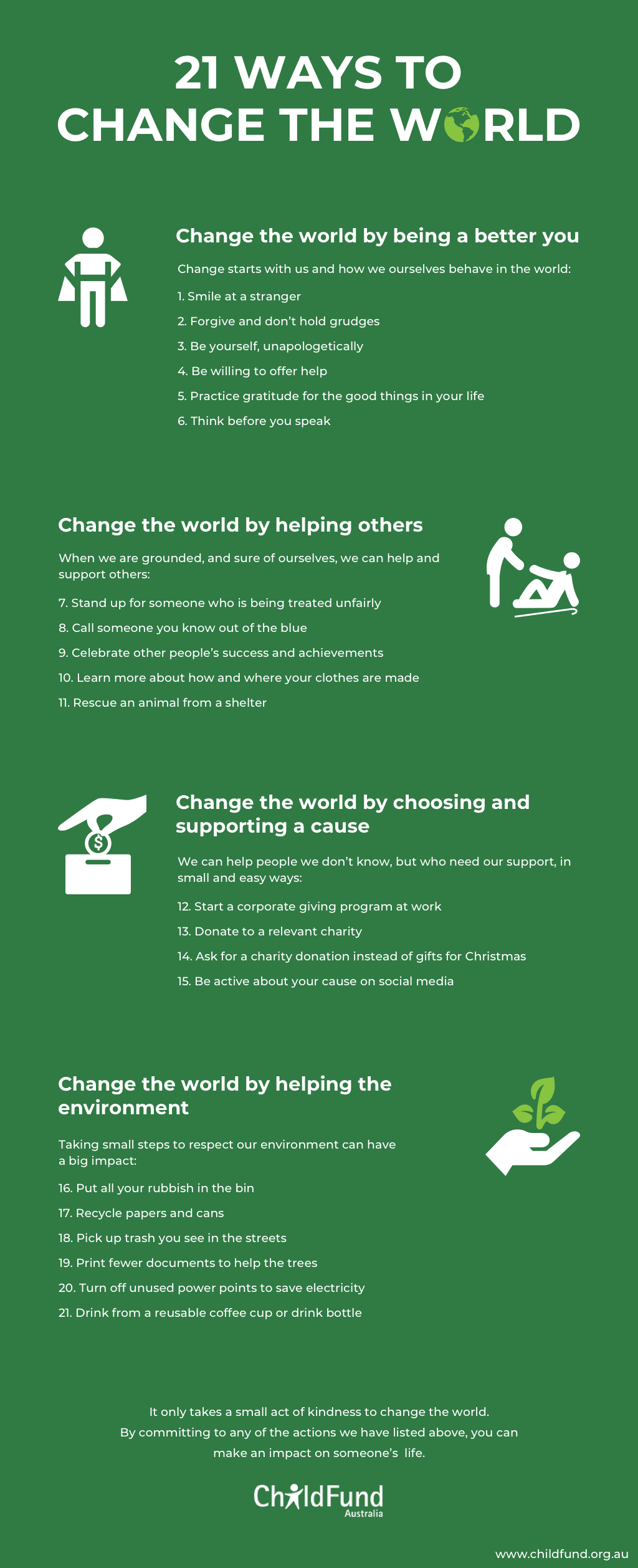 21 WAYS TO CHANGE THE WORLD

Change the world by being a better you

Change starts with us and how we ourselves behave in the world:

1. Smile at a stranger

2. Forgive and don't hold grudges

3. Be yourself, unapologetically

4. Be willing to offer help

5. Practice gratitude for the good things in your life

6. Think before you speak

Change the world by helping others

When we are grounded, and sure of ourselves, we can help and support others:

7. Stand up for someone who is being treated unfairly

8. Call someone you know out of the blue

9. Celebrate other people's success and achievements

10. Learn more about how and where your clothes are made

11. Rescue an animal from a shelter

Change the world by choosing and supporting a cause

We can help people we don't know, but who need our support, in small and easy ways:

12. Start a corporate giving program at work

13. Donate to a relevant charity

14. Ask for a charity donation instead of gifts for Christmas

15. Be active about your cause on social media

Change the world by helping the environment

Taking small steps to respect our environment can have a big impact:

16. Put all your rubbish in the bin

17. Recycle papers and cans

18. Pick up trash you see in the streets

19. Print fewer documents to help the trees

20. Turn off unused power points to save electricity

21. Drink from a reusable coffee cup or drink bottle

It only takes a small act of kindness to change the world.
By committing to any of the actions we have listed above, you can make an impact on someone's life.

ChildFund Australia

www.childfund.org.au