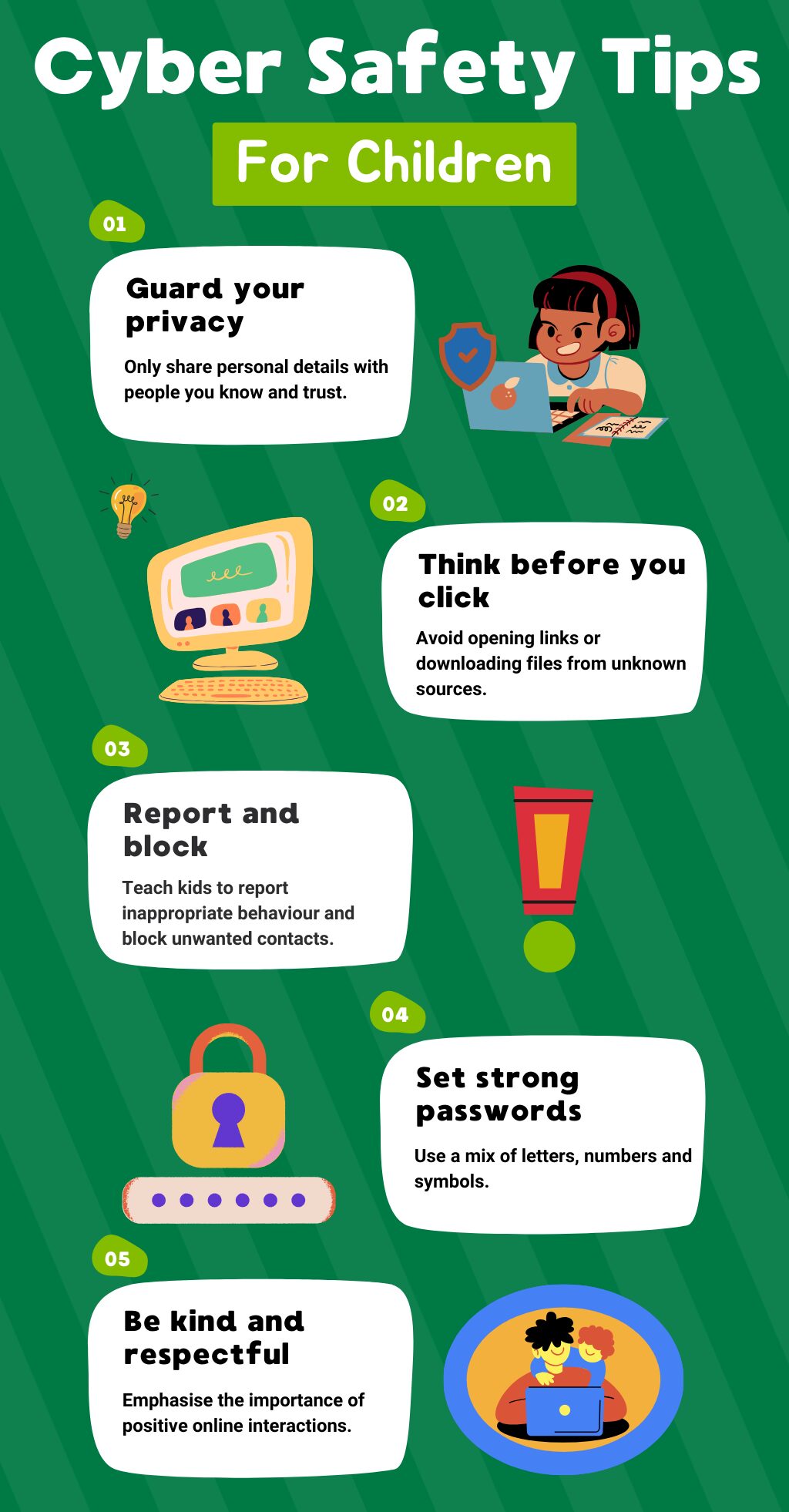 Cyber Safety Tips

For Children

01

Guard your privacy

Only share personal details with people you know and trust.

02

Think before you click

Avoid opening links or downloading files from unknown sources.

03

Report and block

Teach kids to report inappropriate behaviour and block unwanted contacts.

04

Set strong passwords

Use a mix of letters, numbers and symbols.

05

Be kind and respectful

Emphasise the importance of positive online interactions.